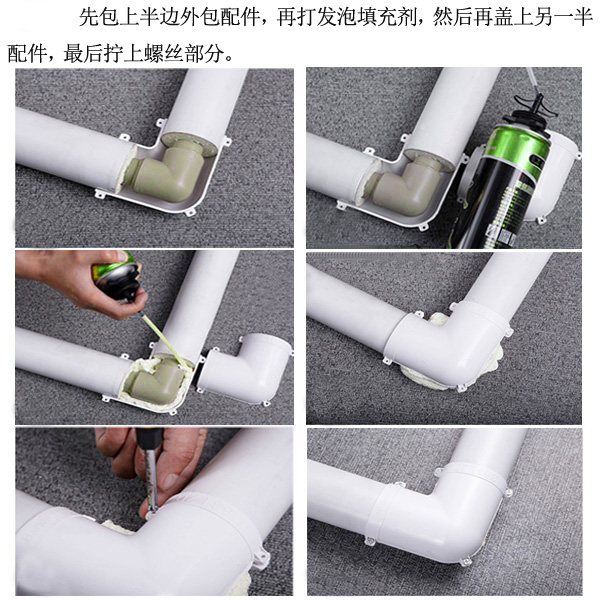 先包上半边外包配件，再打发泡填充剂，然后再盖上另一半配件，最后拧上螺丝部分。