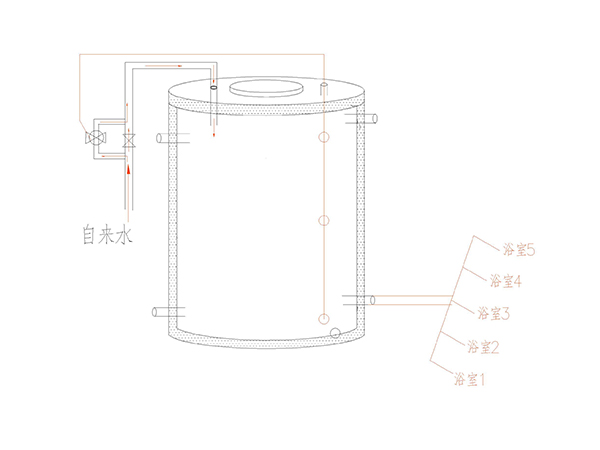 自来水

浴室5
浴室4
浴室3
浴室2
浴室1